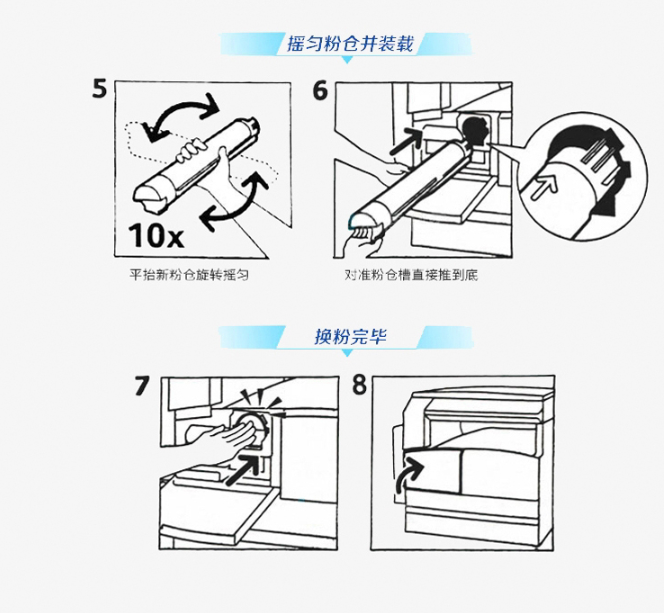 摇匀粉仓并装载

5

10x

平抬新粉仓旋转摇匀

6

对准粉仓槽直接推到底

换粉完毕

7

8